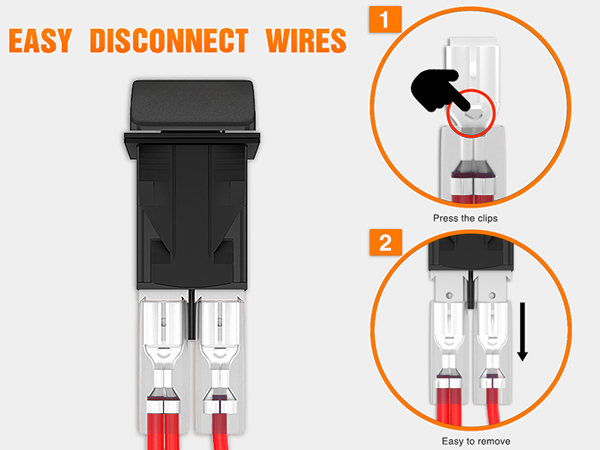 EASY DISCONNECT WIRES

1

Press the clips

2

Easy to remove