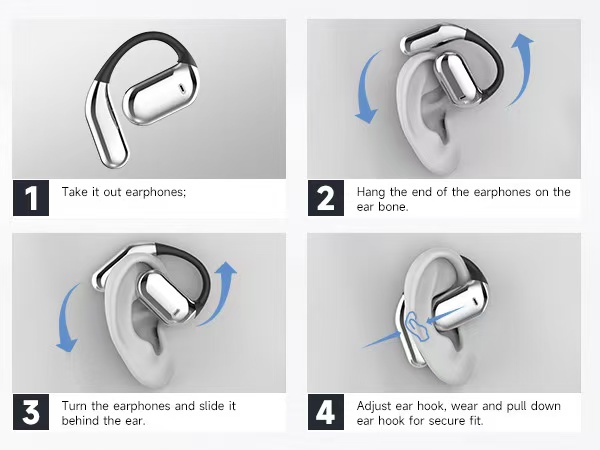 1
Take it out earphones;

2
Hang the end of the earphones on the ear bone.

3
Turn the earphones and slide it behind the ear.

4
Adjust ear hook, wear and pull down ear hook for secure fit.