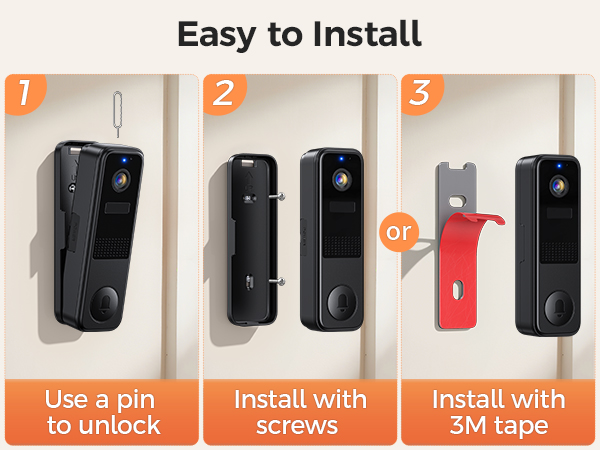 Easy to Install

1

Use a pin to unlock

2

Install with screws

or

3

Install with 3M tape