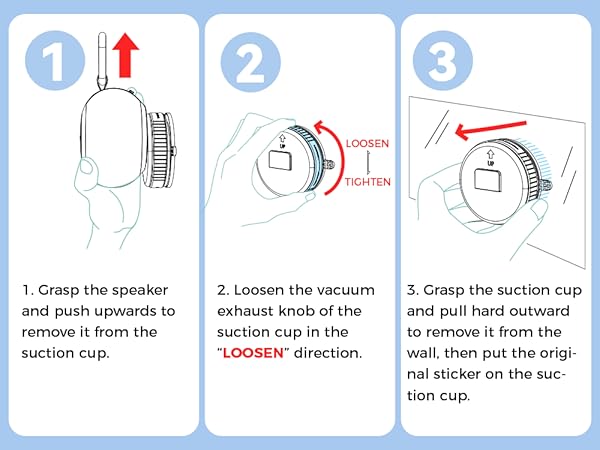 1

1. Grasp the speaker and push upwards to remove it from the suction cup.

2

UP

LOOSEN

TIGHTEN

2. Loosen the vacuum exhaust knob of the suction cup in the "LOOSEN" direction.

3

UP

3. Grasp the suction cup and pull hard outward to remove it from the wall, then put the original sticker on the suction cup.