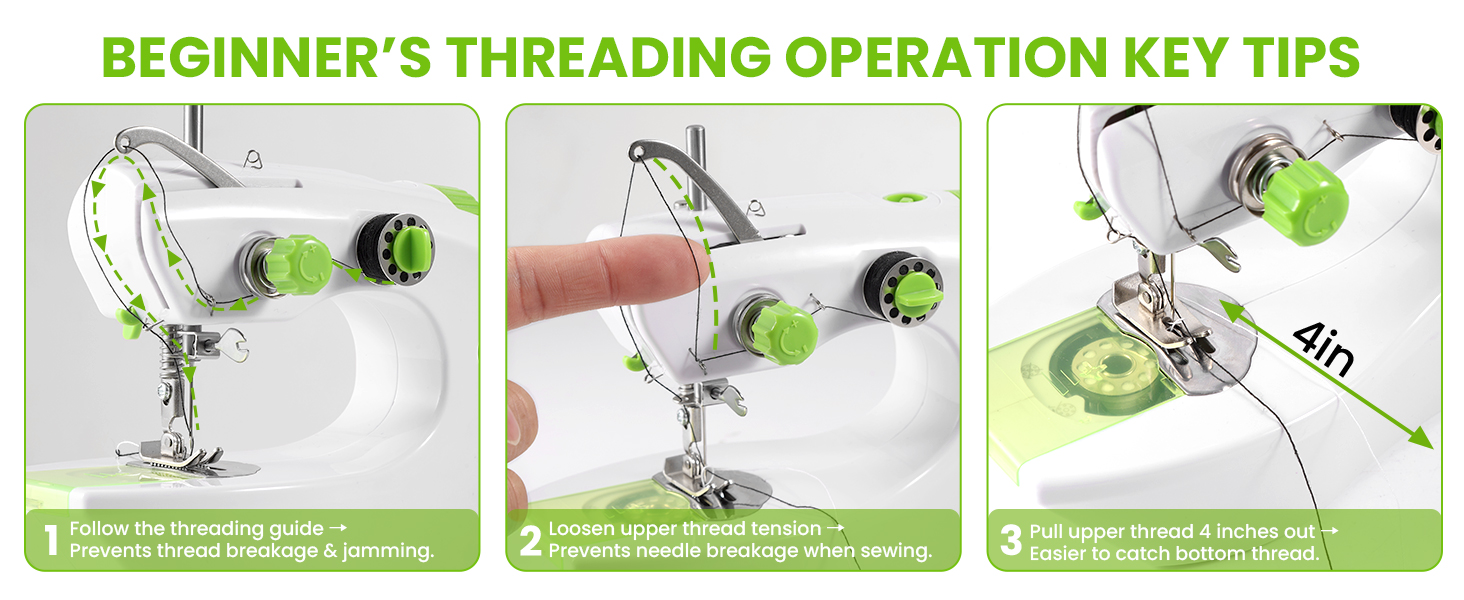 BEGINNER'S THREADING OPERATION KEY TIPS

1 Follow the threading guide →
Prevents thread breakage & jamming.

2 Loosen upper thread tension →
Prevents needle breakage when sewing.

4in

3 Pull upper thread 4 inches out →
Easier to catch bottom thread.