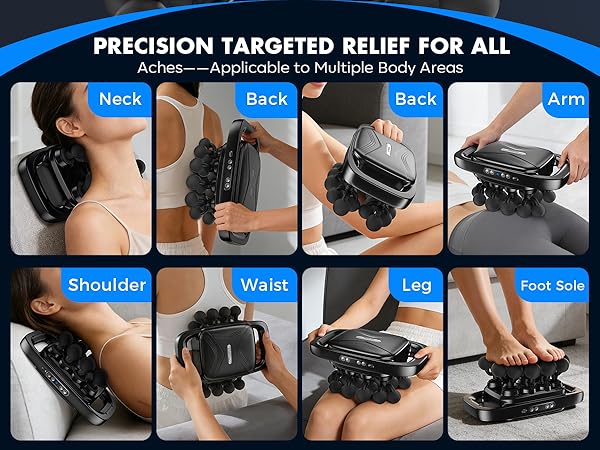 PRECISION TARGETED RELIEF FOR ALL

Aches——Applicable to Multiple Body Areas

Neck

Back

Back

Arm

Shoulder

Waist

Leg

Foot Sole