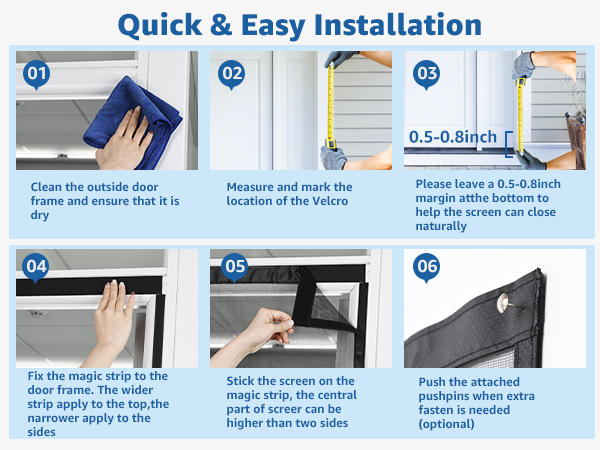 Quick & Easy Installation

01

Clean the outside door frame and ensure that it is dry

02

Measure and mark the location of the Velcro

03

0.5-0.8inch

Please leave a 0.5-0.8inch margin atthe bottom to help the screen can close naturally

04

Fix the magic strip to the door frame. The wider strip apply to the top,the narrower apply to the sides

05

Stick the screen on the magic strip, the central part of screer can be higher than two sides

06

Push the attached pushpins when extra fasten is needed (optional)