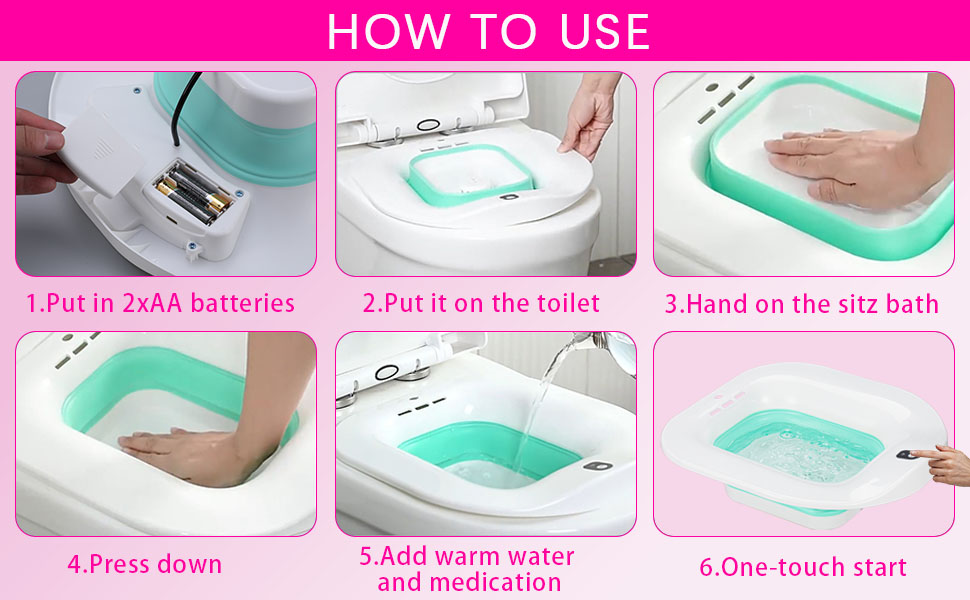 HOW TO USE

1.Put in 2xAA batteries

2.Put it on the toilet

3.Hand on the sitz bath

4.Press down

5.Add warm water and medication

6.One-touch start