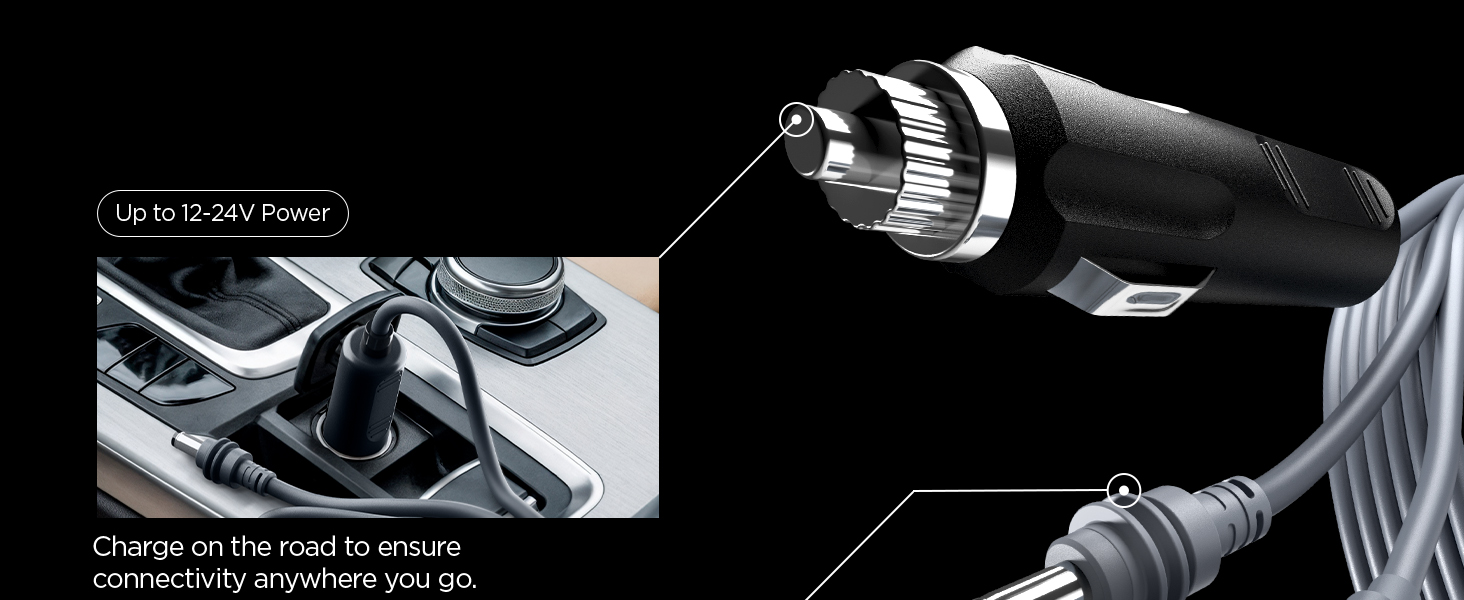 Up to 12-24V Power

Charge on the road to ensure connectivity anywhere you go.