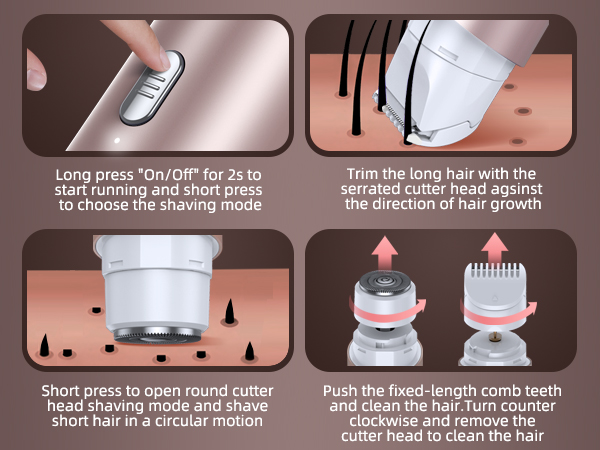 Long press "On/Off" for 2s to start running and short press to choose the shaving mode

Trim the long hair with the serrated cutter head agsinst the direction of hair growth

Short press to open round cutter head shaving mode and shave short hair in a circular motion

Push the fixed-length comb teeth and clean the hair.Turn counter clockwise and remove the cutter head to clean the hair