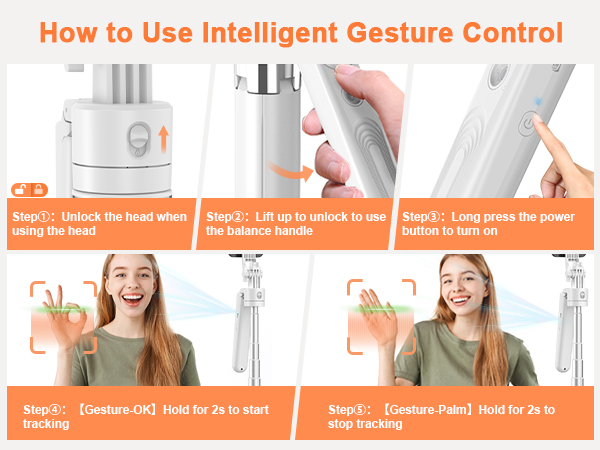 How to Use Intelligent Gesture Control

Step①: Unlock the head when using the head

Step②: Lift up to unlock to use the balance handle

Step③: Long press the power button to turn on

Step④: 【Gesture-OK】Hold for 2s to start tracking

Step⑤: 【Gesture-Palm】Hold for 2s to stop tracking