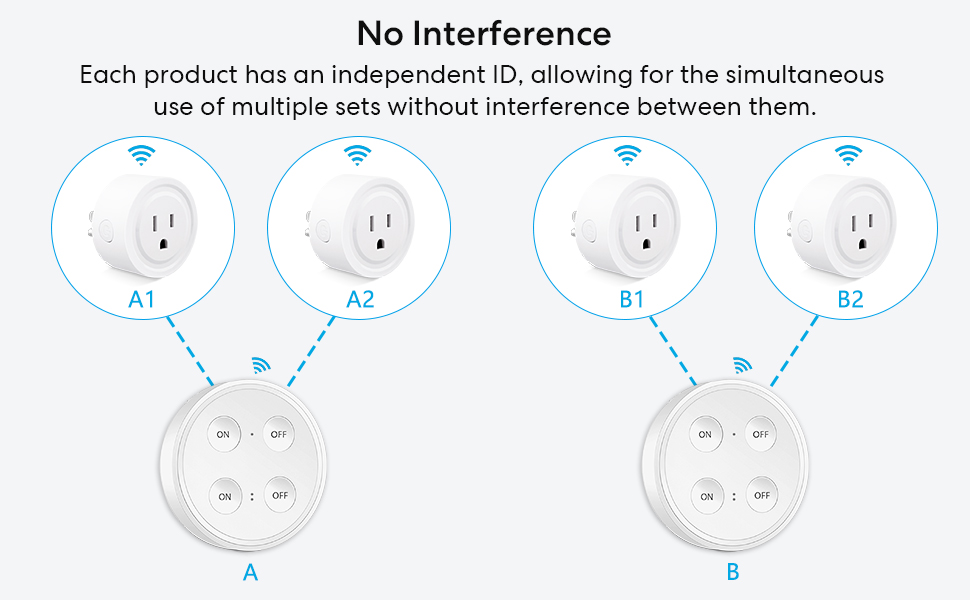 No Interference

Each product has an independent ID, allowing for the simultaneous use of multiple sets without interference between them.

A1

A2

B1

B2

ON · OFF

ON : OFF

A

ON · OFF

ON : OFF

B