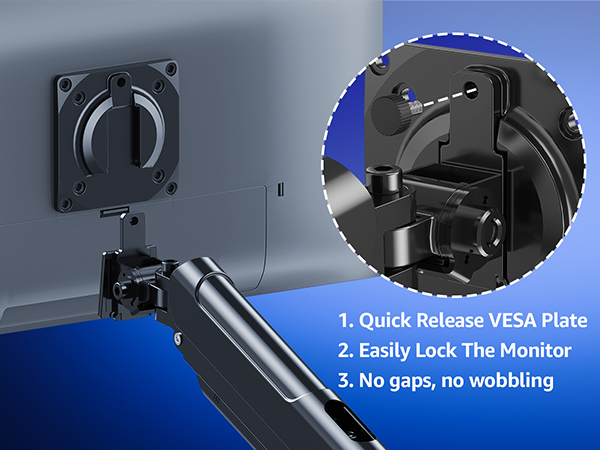 1. Quick Release VESA Plate
2. Easily Lock The Monitor
3. No gaps, no wobbling