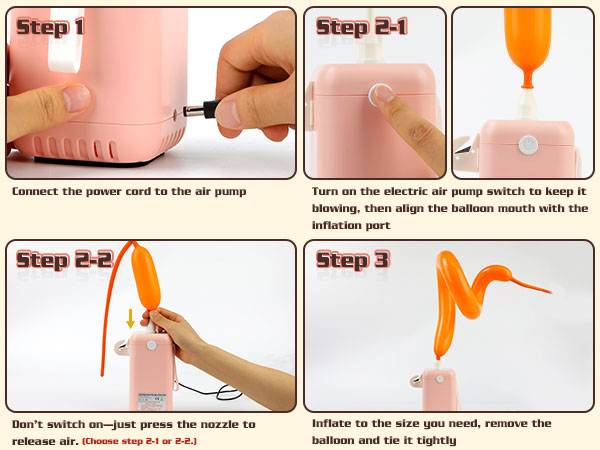 Step 1

Connect the power cord to the air pump

Step 2-1

Turn on the electric air pump switch to keep it blowing, then align the balloon mouth with the inflation port

Step 2-2

Don't switch on—just press the nozzle to release air. (Choose step 2-1 or 2-2.)

Step 3

Inflate to the size you need, remove the balloon and tie it tightly