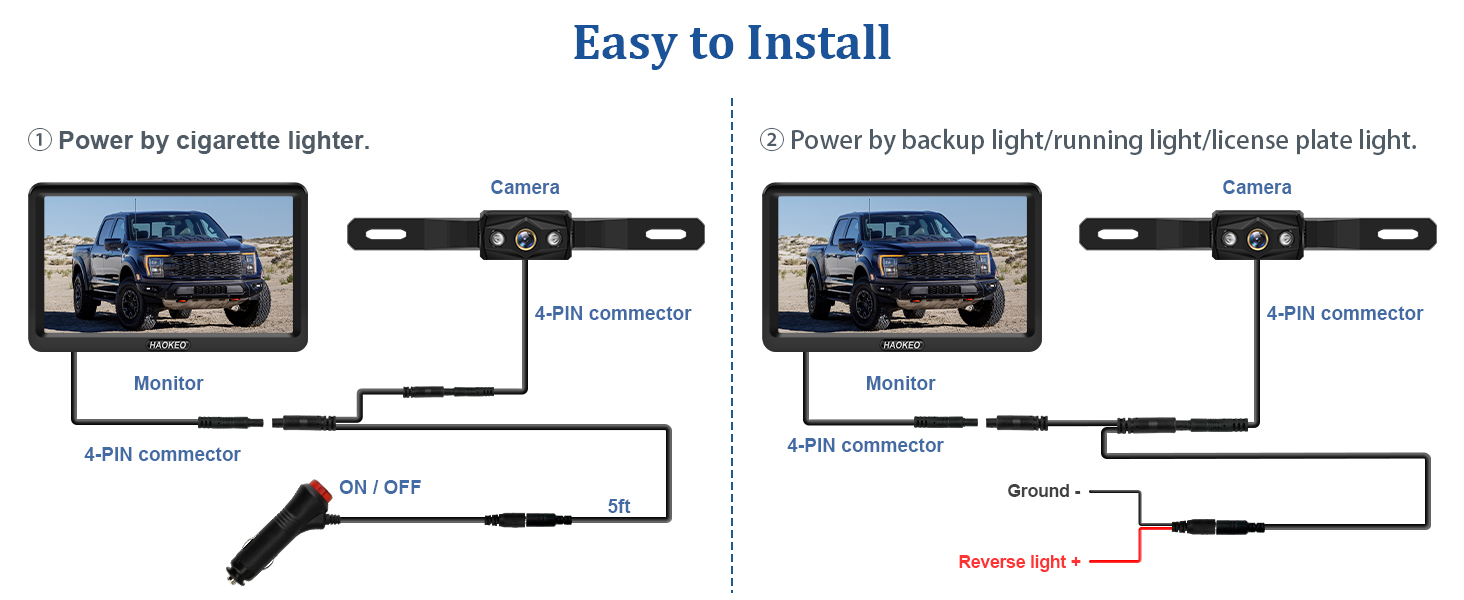 Easy to Install

① Power by cigarette lighter.

Camera

HAOKEO

4-PIN commector

Monitor

4-PIN commector

ON / OFF

5ft

② Power by backup light/running light/license plate light.

Camera

HAOKEO

4-PIN commector

Monitor

4-PIN commector

Ground -

Reverse light +