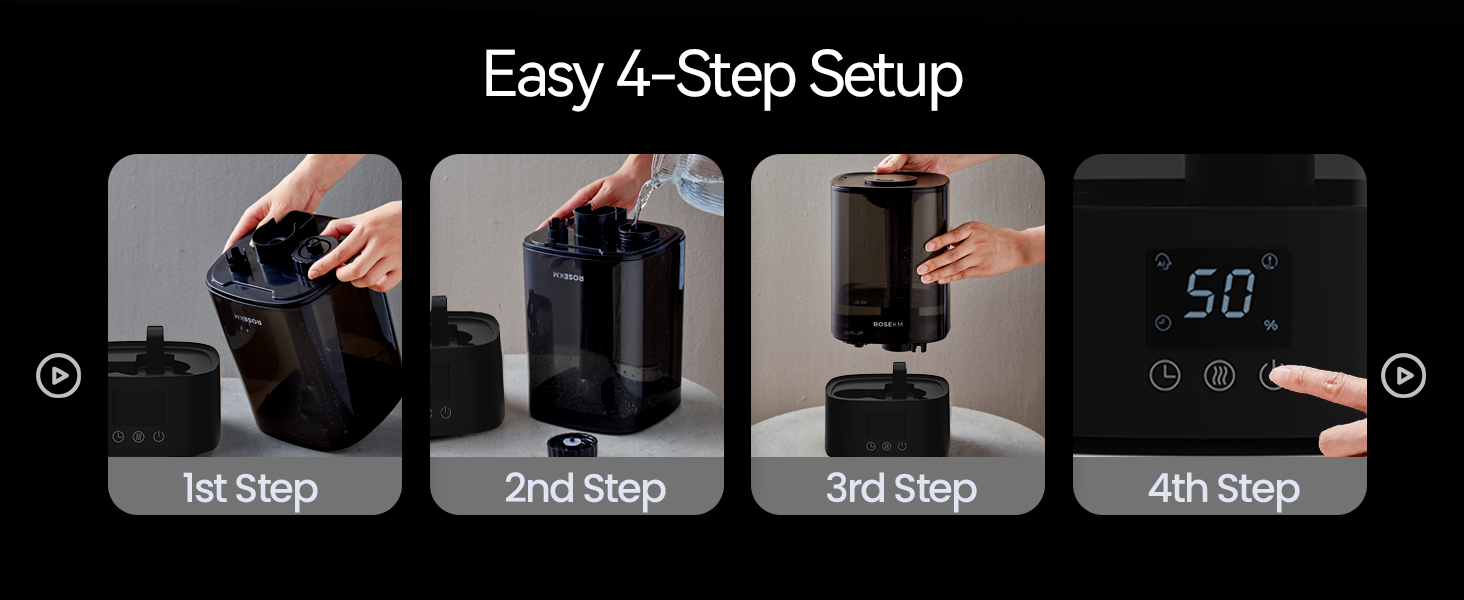 Easy 4-Step Setup

ROSEKM

1st Step

ROSEKM

2nd Step

ROSEKM

3rd Step

50 %

4th Step