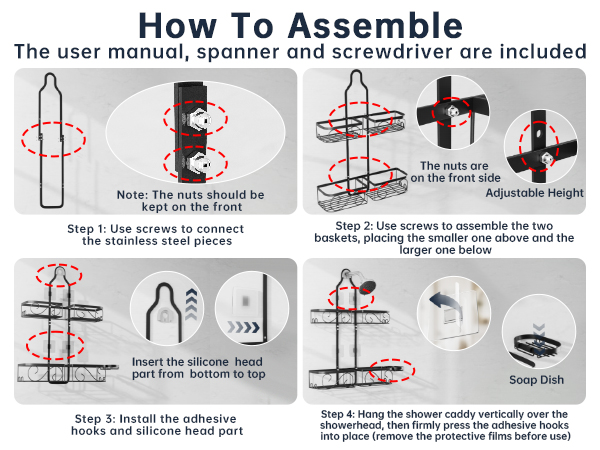 How To Assemble
The user manual, spanner and screwdriver are included

Note: The nuts should be kept on the front

Step 1: Use screws to connect the stainless steel pieces

The nuts are on the front side

Adjustable Height

Step 2: Use screws to assemble the two baskets, placing the smaller one above and the larger one below

Insert the silicone head part from bottom to top

Step 3: Install the adhesive hooks and silicone head part

Soap Dish

Step 4: Hang the shower caddy vertically over the showerhead, then firmly press the adhesive hooks into place (remove the protective films before use)