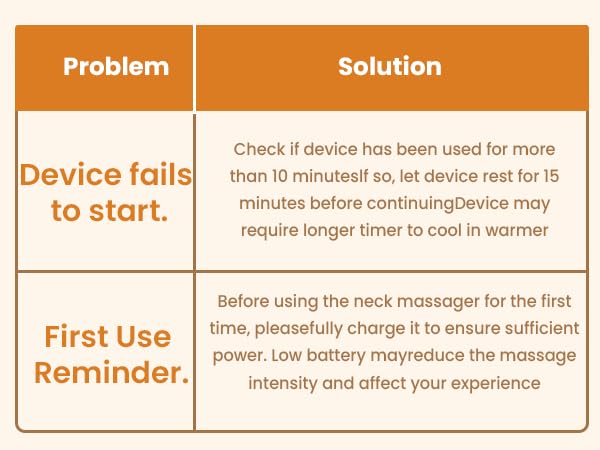 | Problem | Solution |
|---|---|
| Device fails to start. | Check if device has been used for more than 10 minutesIf so, let device rest for 15 minutes before continuingDevice may require longer timer to cool in warmer |
| First Use Reminder. | Before using the neck massager for the first time, pleasefully charge it to ensure sufficient power. Low battery mayreduce the massage intensity and affect your experience |