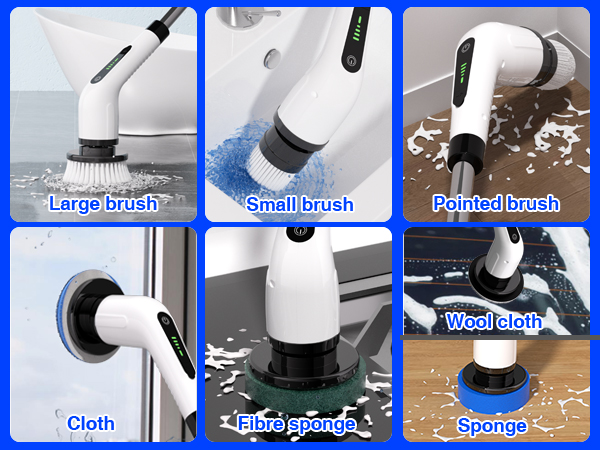 Large brush

Small brush

Pointed brush

Cloth

Fibre sponge

Wool cloth

Sponge