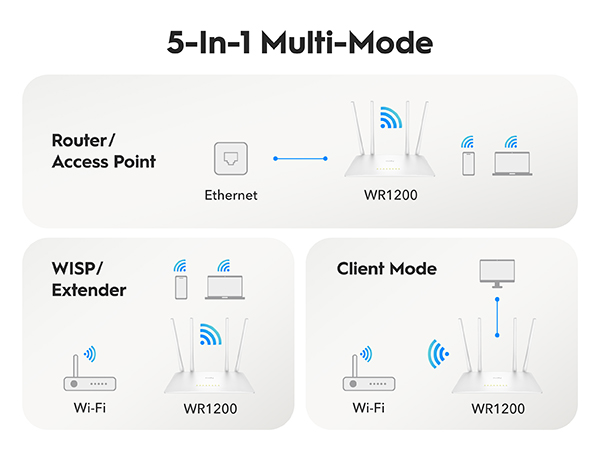 5-In-1 Multi-Mode

Router/ Access Point

Ethernet

WR1200

WISP/ Extender

Wi-Fi

WR1200

Client Mode

Wi-Fi

WR1200