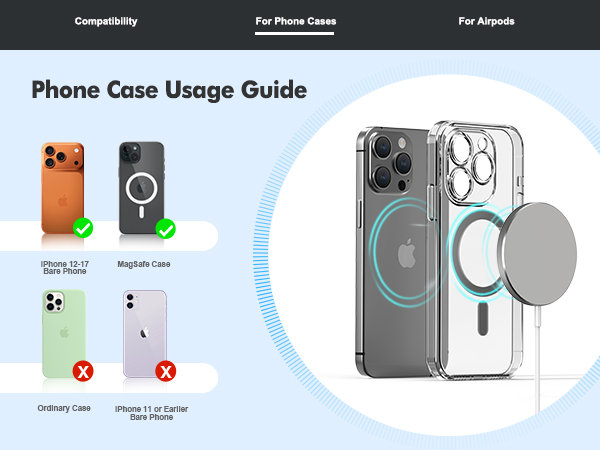 Compatibility For Phone Cases For Airpods

Phone Case Usage Guide

iPhone 12-17 Bare Phone

MagSafe Case

Ordinary Case

iPhone 11 or Earlier Bare Phone