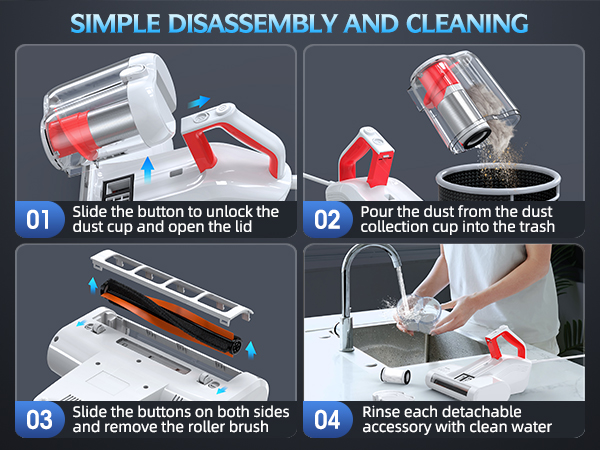 SIMPLE DISASSEMBLY AND CLEANING

01 Slide the button to unlock the dust cup and open the lid

02 Pour the dust from the dust collection cup into the trash

03 Slide the buttons on both sides and remove the roller brush

04 Rinse each detachable accessory with clean water