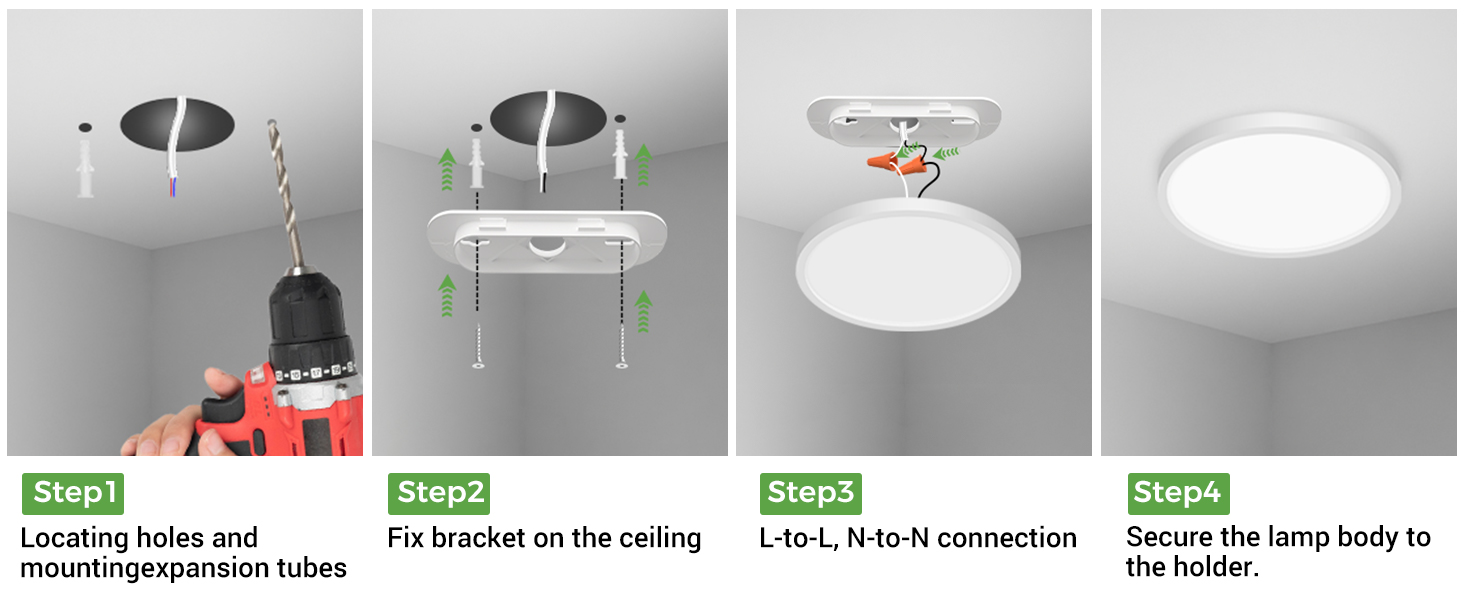 Step1
Locating holes and mountingexpansion tubes

Step2
Fix bracket on the ceiling

Step3
L-to-L, N-to-N connection

Step4
Secure the lamp body to the holder.