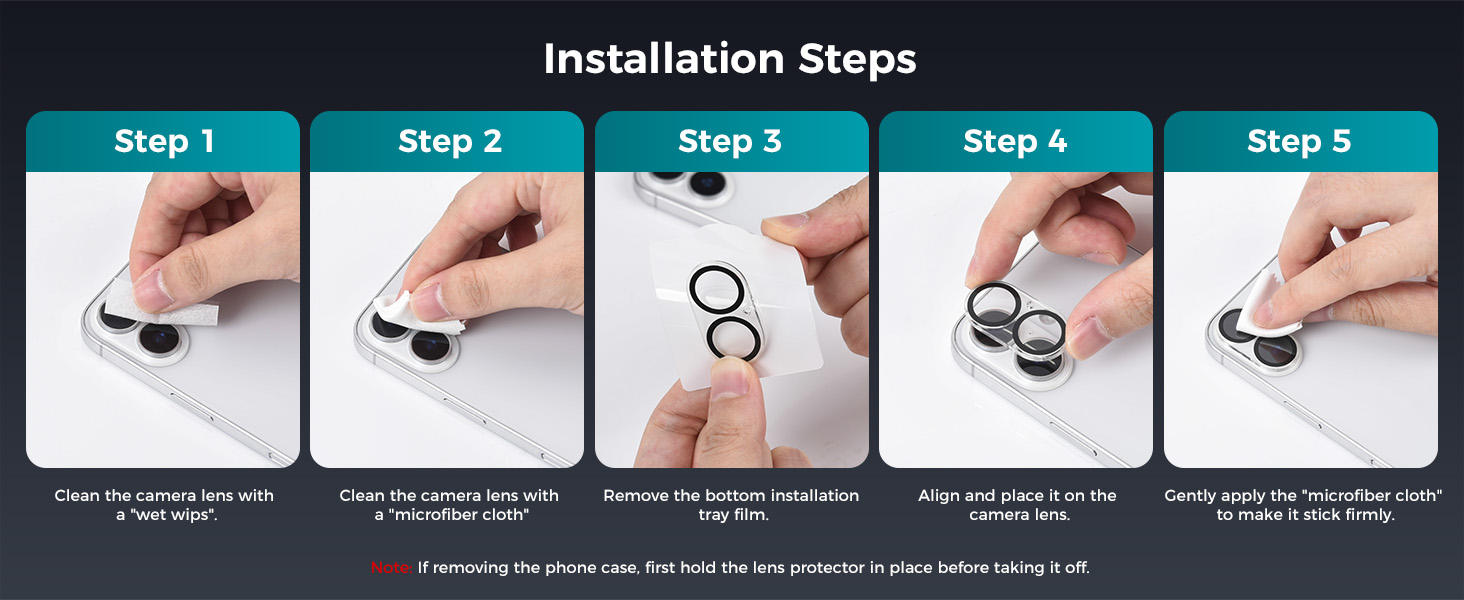 Installation Steps

Step 1

Clean the camera lens with a "wet wips".

Step 2

Clean the camera lens with a "microfiber cloth"

Step 3

Remove the bottom installation tray film.

Step 4

Align and place it on the camera lens.

Step 5

Gently apply the "microfiber cloth" to make it stick firmly.

Note: If removing the phone case, first hold the lens protector in place before taking it off.