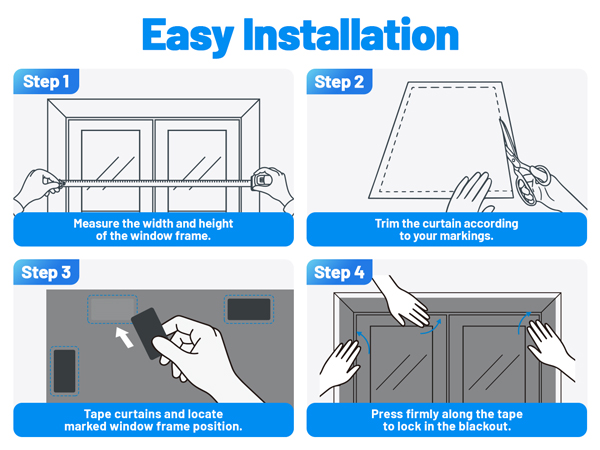 Easy Installation

Step 1

Measure the width and height of the window frame.

Step 2

Trim the curtain according to your markings.

Step 3

Tape curtains and locate marked window frame position.

Step 4

Press firmly along the tape to lock in the blackout.