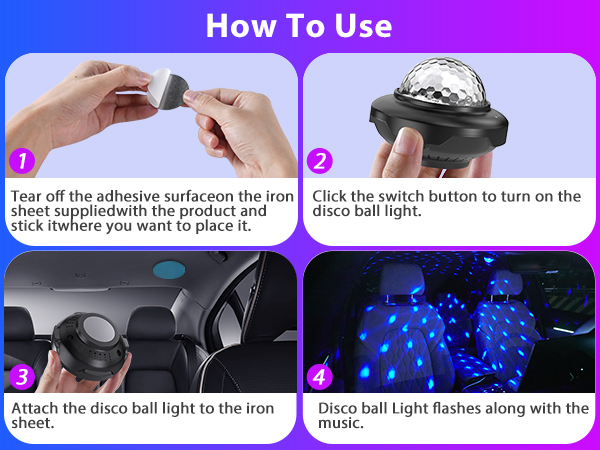 How To Use

1

Tear off the adhesive surfaceon the iron sheet suppliedwith the product and stick itwhere you want to place it.

2

Click the switch button to turn on the disco ball light.

3

Attach the disco ball light to the iron sheet.

4

Disco ball Light flashes along with the music.