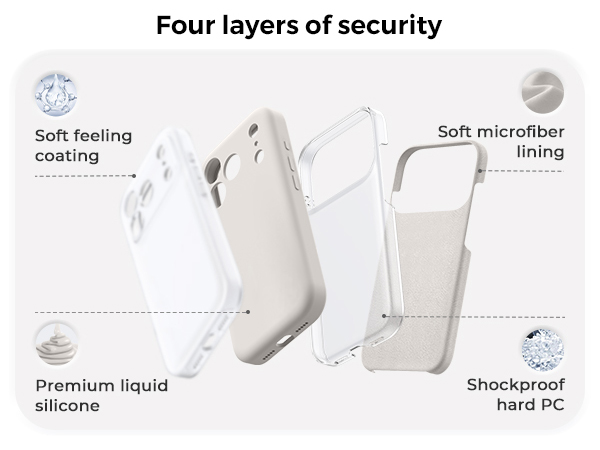 Four layers of security

Soft feeling coating

Soft microfiber lining

Premium liquid silicone

Shockproof hard PC