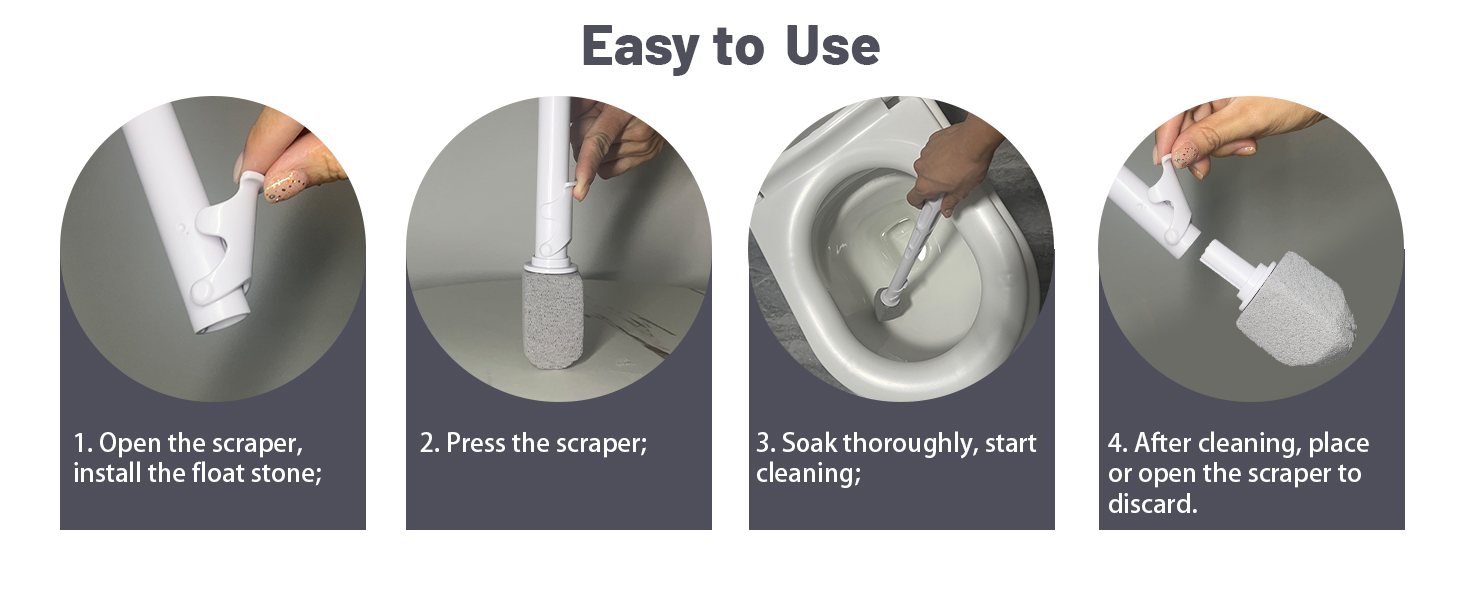 Easy to Use

1. Open the scraper, install the float stone;

2. Press the scraper;

3. Soak thoroughly, start cleaning;

4. After cleaning, place or open the scraper to discard.