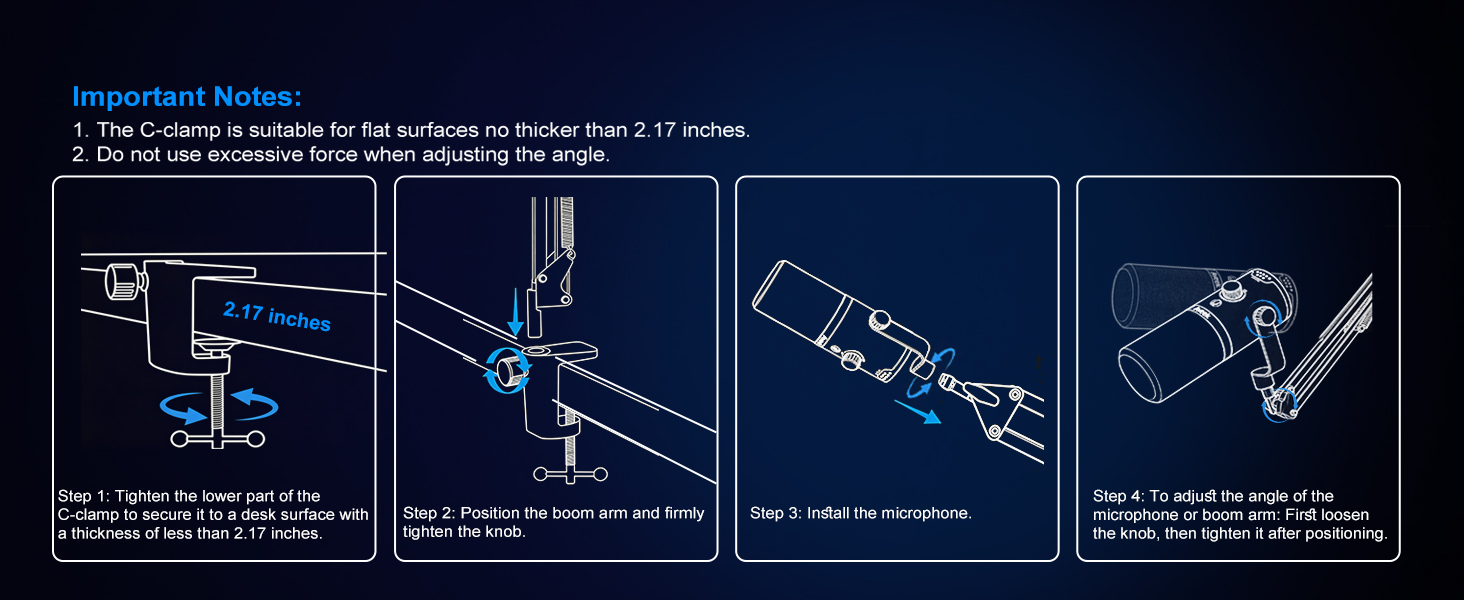 Important Notes:

1. The C-clamp is suitable for flat surfaces no thicker than 2.17 inches.
2. Do not use excessive force when adjusting the angle.

2.17 inches

Step 1: Tighten the lower part of the C-clamp to secure it to a desk surface with a thickness of less than 2.17 inches.

Step 2: Position the boom arm and firmly tighten the knob.

Step 3: Install the microphone.

Step 4: To adjust the angle of the microphone or boom arm: First loosen the knob, then tighten it after positioning.