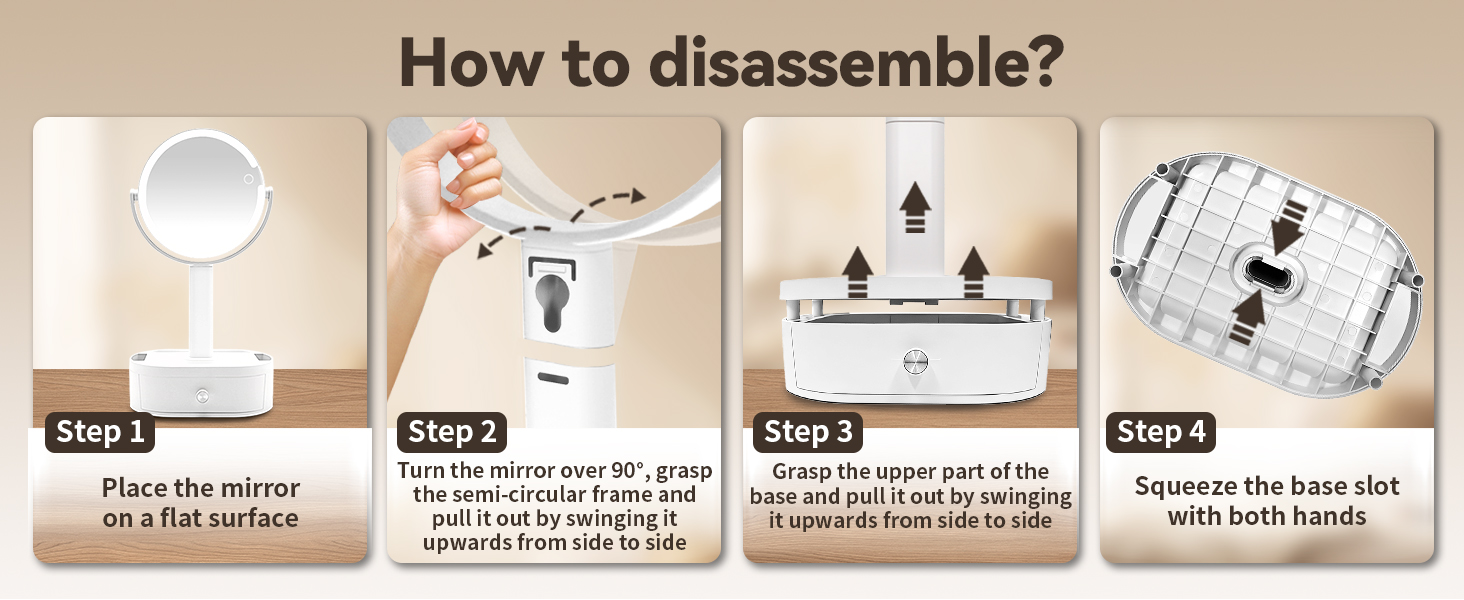 How to disassemble?

Step 1

Place the mirror on a flat surface

Step 2

Turn the mirror over 90°, grasp the semi-circular frame and pull it out by swinging it upwards from side to side

Step 3

Grasp the upper part of the base and pull it out by swinging it upwards from side to side

Step 4

Squeeze the base slot with both hands