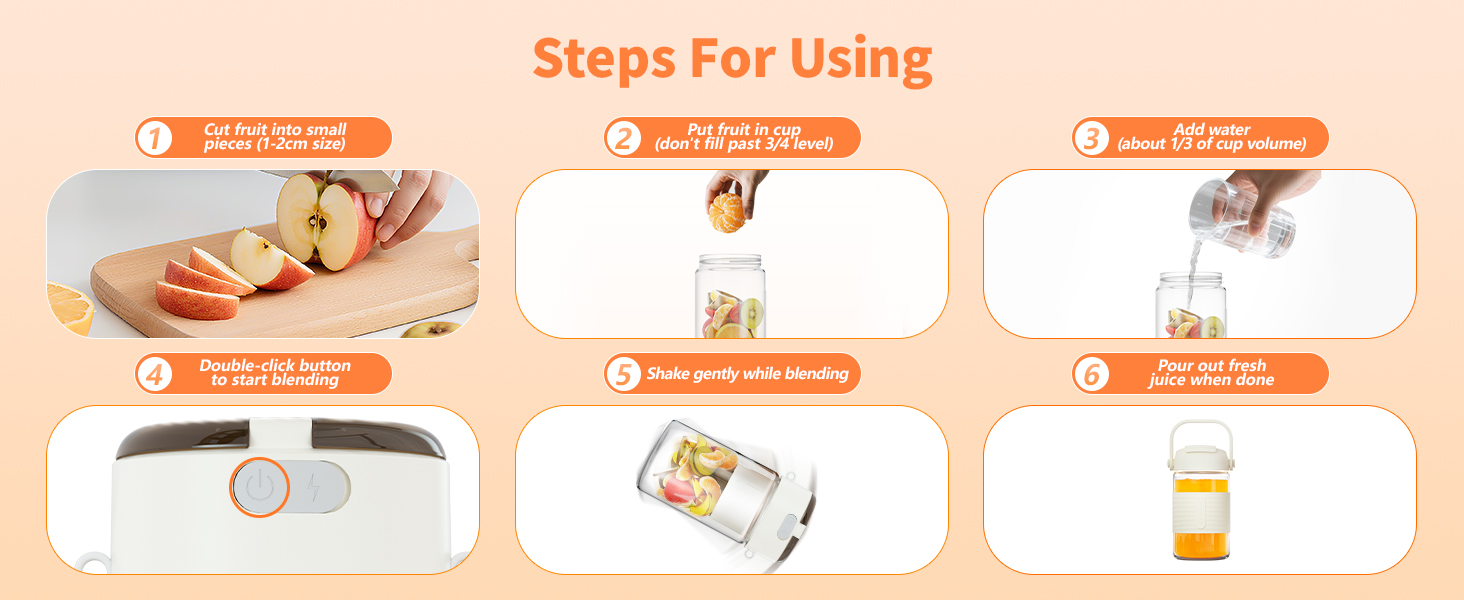 Steps For Using

1 Cut fruit into small pieces (1-2cm size)

2 Put fruit in cup (don't fill past 3/4 level)

3 Add water (about 1/3 of cup volume)

4 Double-click button to start blending

5 Shake gently while blending

6 Pour out fresh juice when done