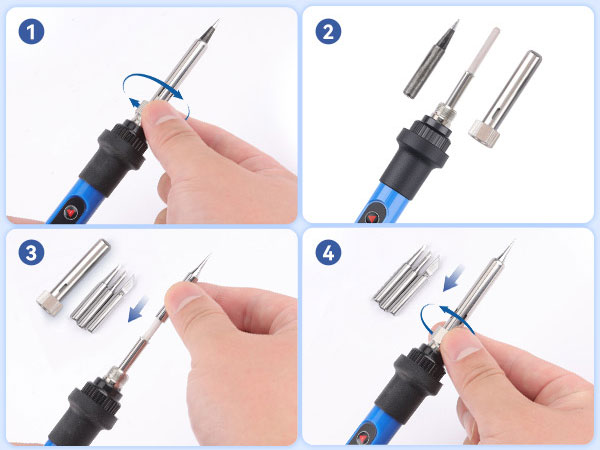 1

2

3

4