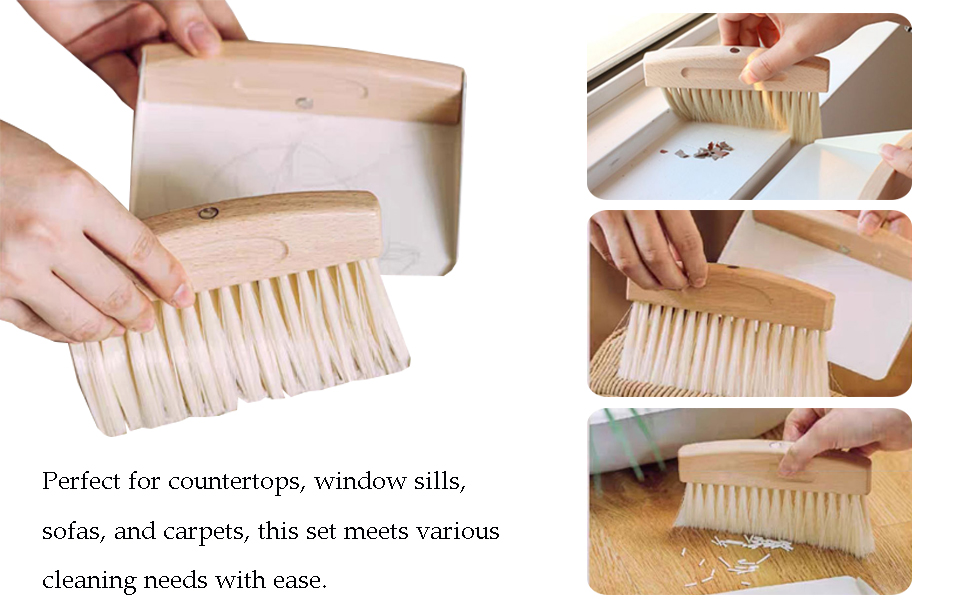 Perfect for countertops, window sills, sofas, and carpets, this set meets various cleaning needs with ease.