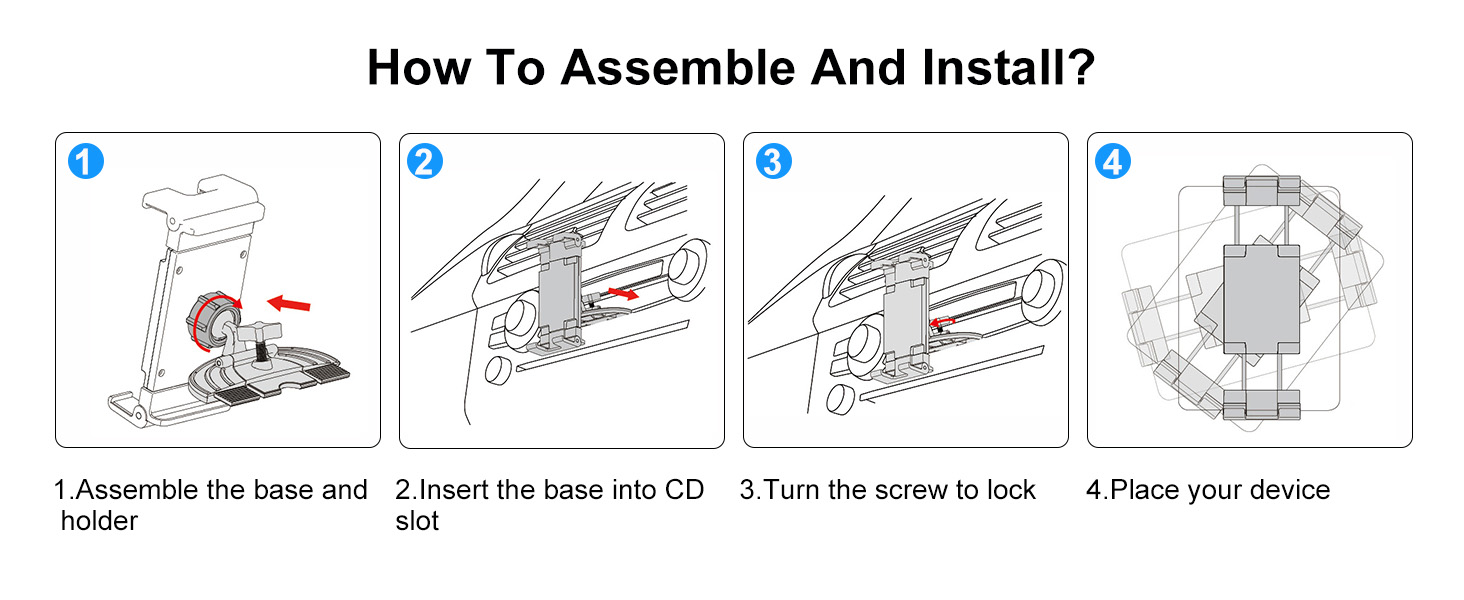 How To Assemble And Install?

1

2

3

4

1.Assemble the base and holder

2.Insert the base into CD slot

3.Turn the screw to lock

4.Place your device