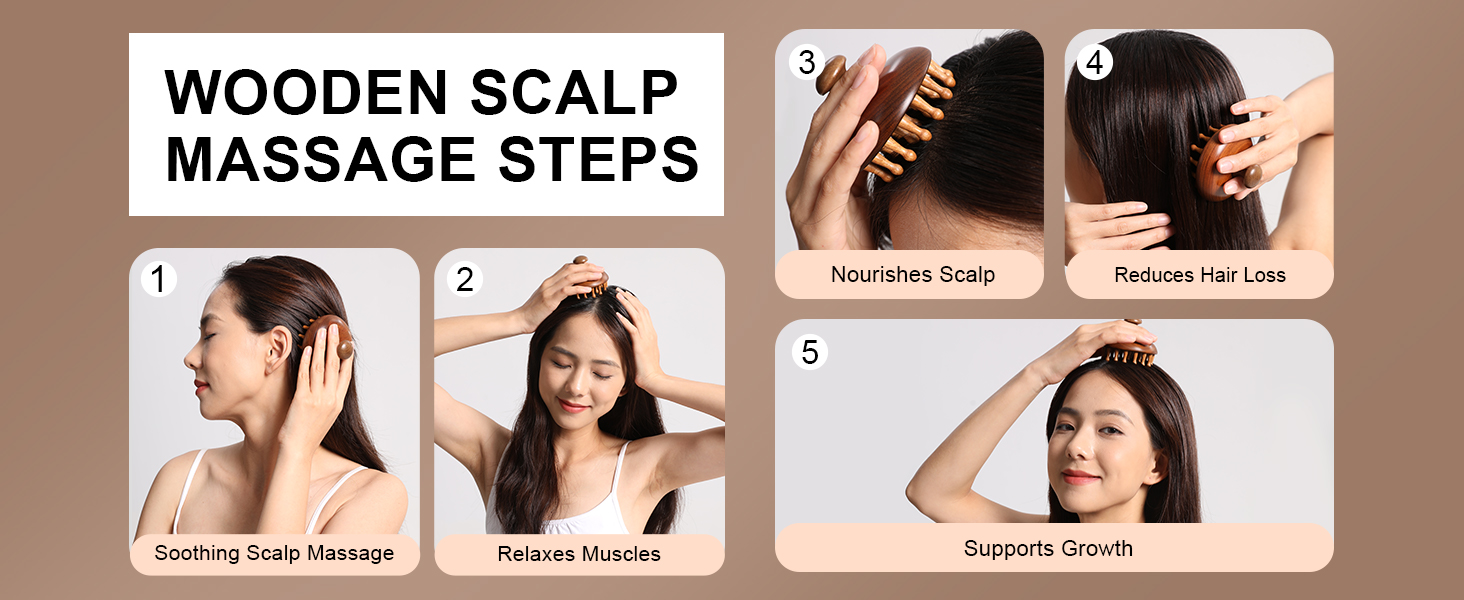 WOODEN SCALP MASSAGE STEPS

1
Soothing Scalp Massage

2
Relaxes Muscles

3
Nourishes Scalp

4
Reduces Hair Loss

5
Supports Growth