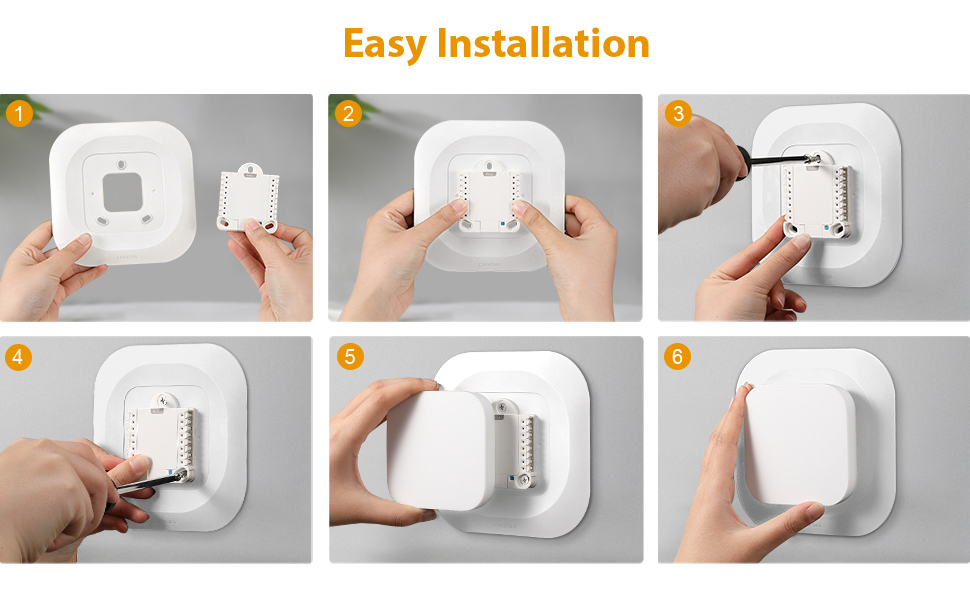 Easy Installation

1

2

3

4

5

6