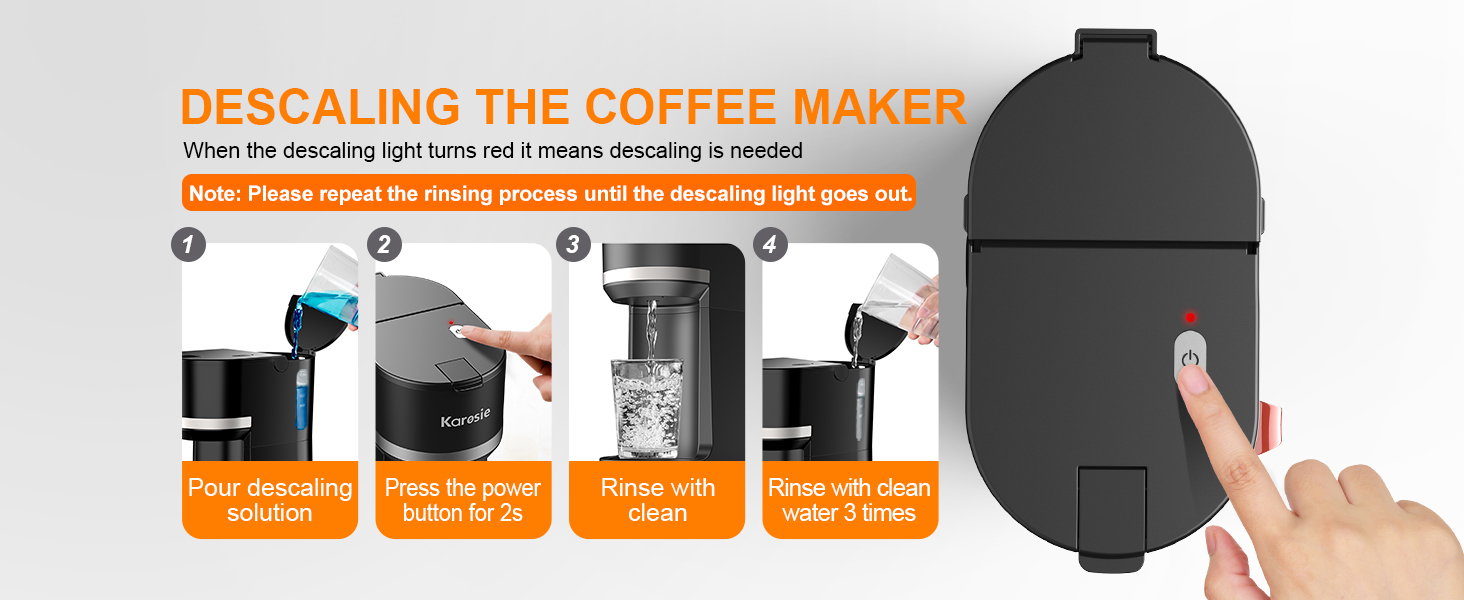 DESCALING THE COFFEE MAKER

When the descaling light turns red it means descaling is needed

Note: Please repeat the rinsing process until the descaling light goes out.

1
Pour descaling solution

2
Karosie
Press the power button for 2s

3
Rinse with clean

4
Rinse with clean water 3 times