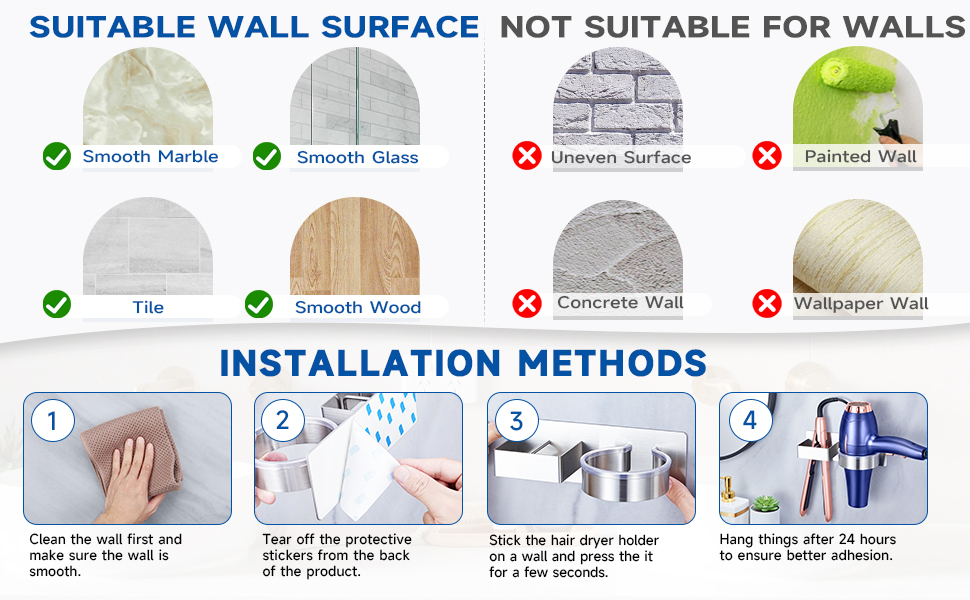 SUITABLE WALL SURFACE

Smooth Marble

Smooth Glass

Tile

Smooth Wood

NOT SUITABLE FOR WALLS

Uneven Surface

Painted Wall

Concrete Wall

Wallpaper Wall

INSTALLATION METHODS

1
Clean the wall first and make sure the wall is smooth.

2
Tear off the protective stickers from the back of the product.

3
Stick the hair dryer holder on a wall and press the it for a few seconds.

4
Hang things after 24 hours to ensure better adhesion.