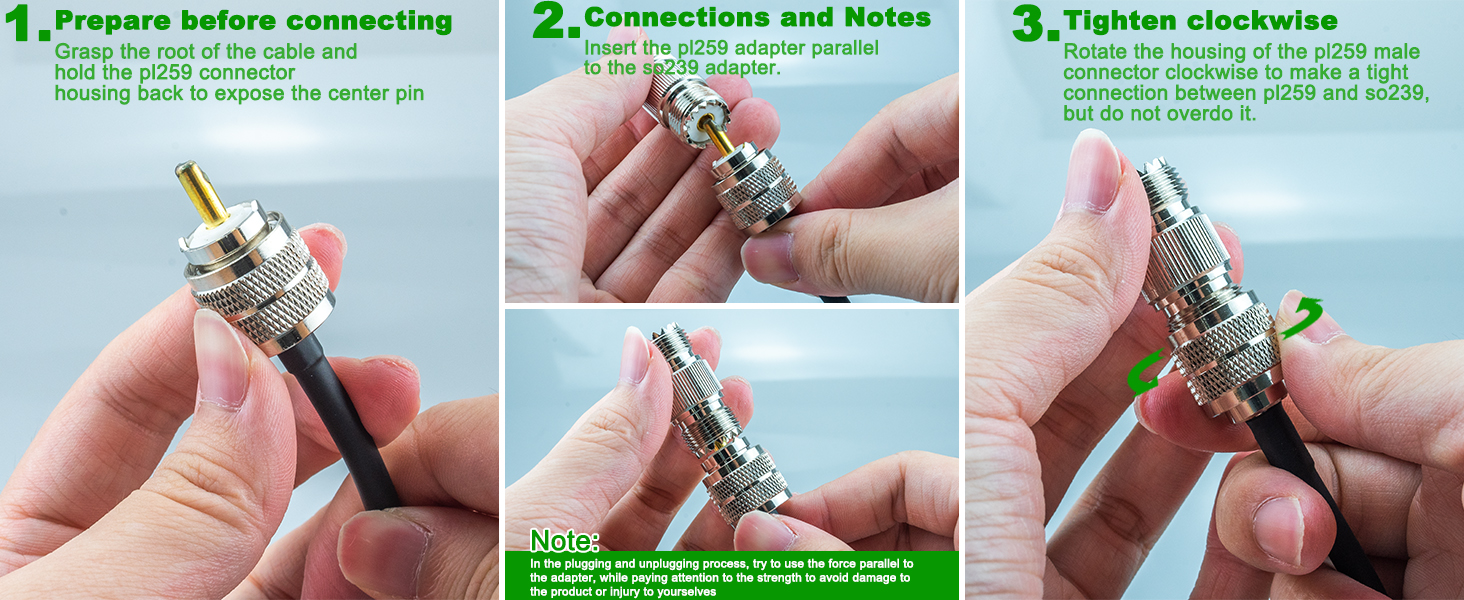 1. Prepare before connecting
Grasp the root of the cable and hold the pl259 connector housing back to expose the center pin

2. Connections and Notes
Insert the pl259 adapter parallel to the so239 adapter.

Note:
In the plugging and unplugging process, try to use the force parallel to the adapter, while paying attention to the strength to avoid damage to the product or injury to yourselves

3. Tighten clockwise
Rotate the housing of the pl259 male connector clockwise to make a tight connection between pl259 and so239, but do not overdo it.