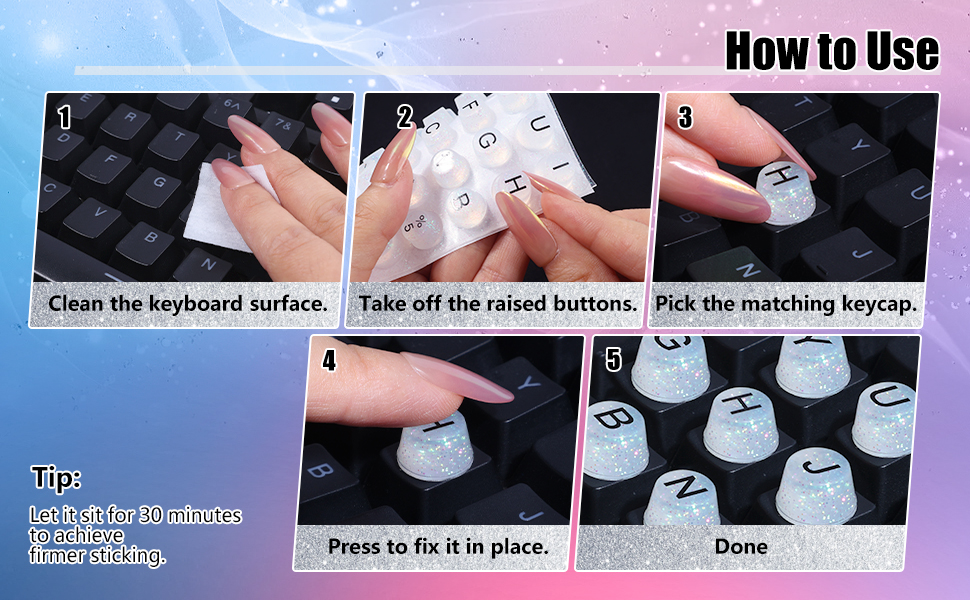 How to Use

1

Clean the keyboard surface.

2

Take off the raised buttons.

3

Pick the matching keycap.

4

Press to fix it in place.

5

Done

Tip:

Let it sit for 30 minutes to achieve firmer sticking.