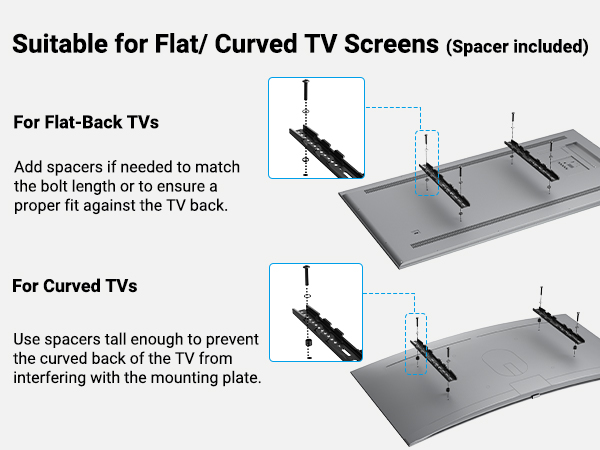 Suitable for Flat/ Curved TV Screens (Spacer included)

For Flat-Back TVs

Add spacers if needed to match the bolt length or to ensure a proper fit against the TV back.

For Curved TVs

Use spacers tall enough to prevent the curved back of the TV from interfering with the mounting plate.