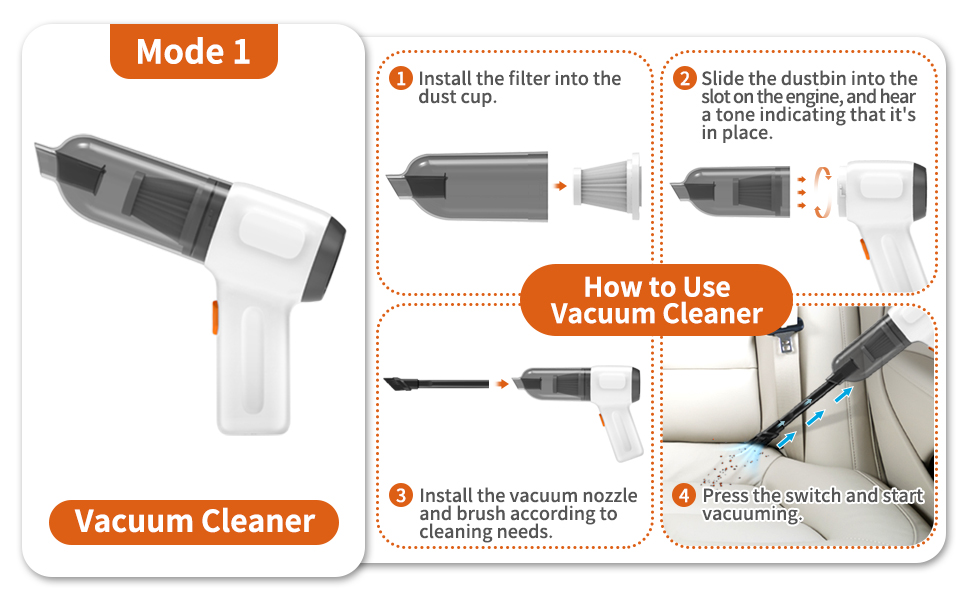 Mode 1

Vacuum Cleaner

1 Install the filter into the dust cup.

2 Slide the dustbin into the slot on the engine, and hear a tone indicating that it's in place.

How to Use Vacuum Cleaner

3 Install the vacuum nozzle and brush according to cleaning needs.

4 Press the switch and start vacuuming.