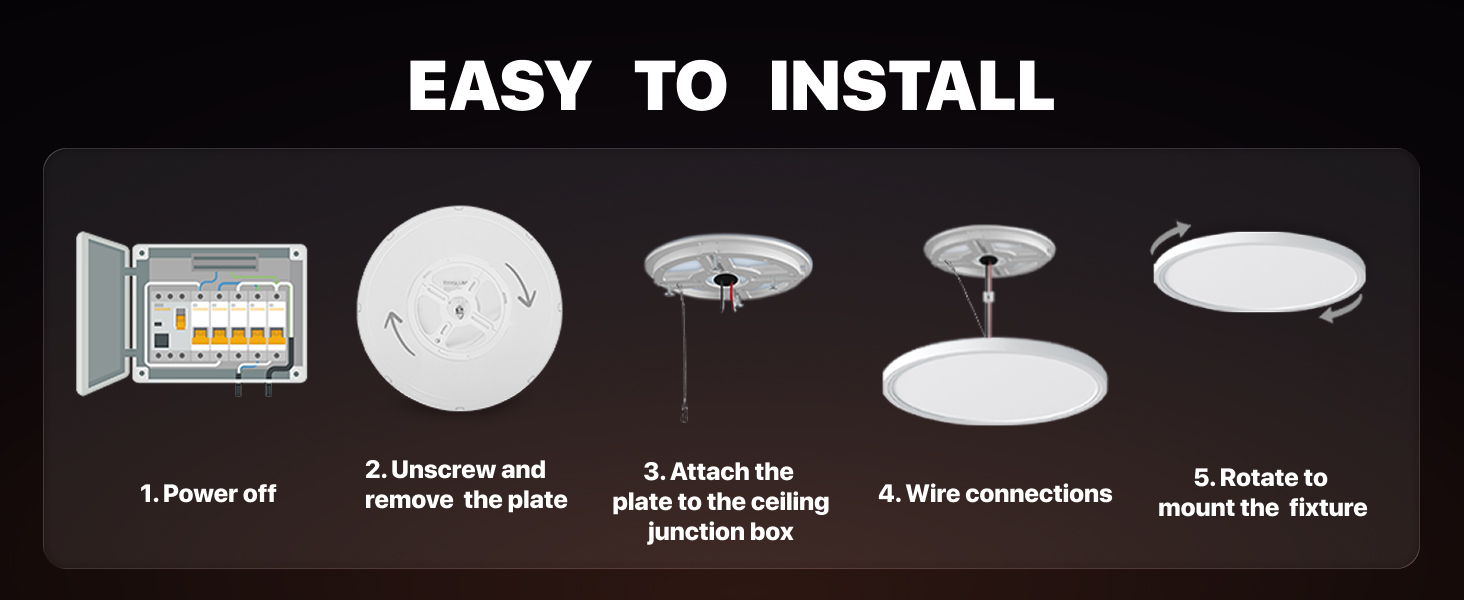 EASY TO INSTALL

1. Power off

2. Unscrew and remove the plate

3. Attach the plate to the ceiling junction box

4. Wire connections

5. Rotate to mount the fixture