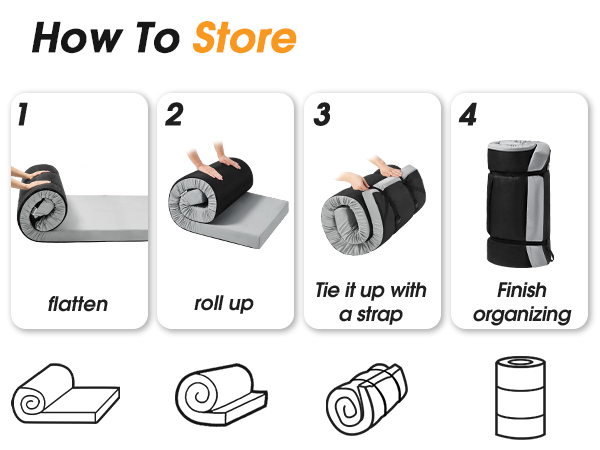 How To Store

1
flatten

2
roll up

3
Tie it up with a strap

4
Finish organizing