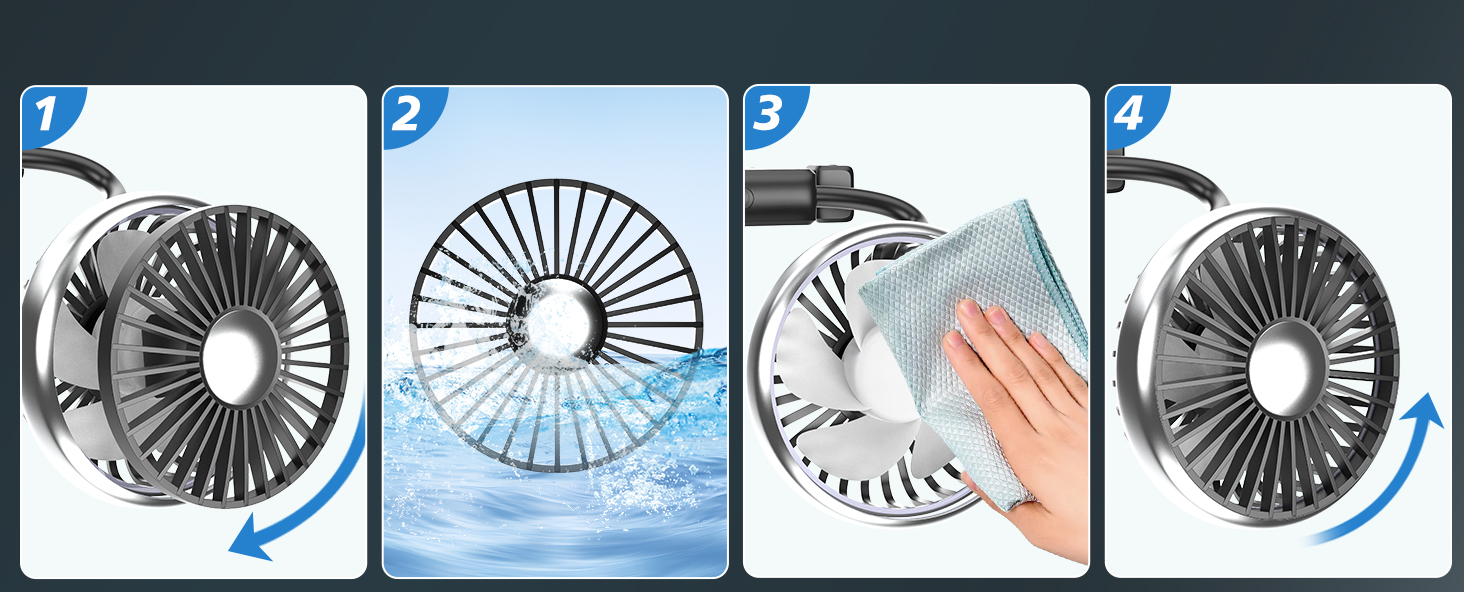 1

2

3

4