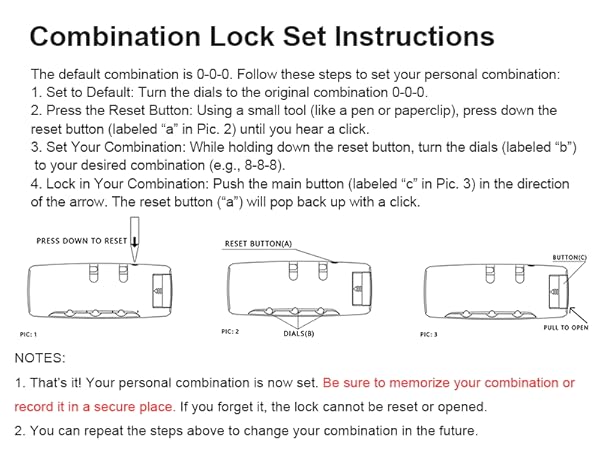 Combination Lock Set Instructions

The default combination is 0-0-0. Follow these steps to set your personal combination:
1. Set to Default: Turn the dials to the original combination 0-0-0.
2. Press the Reset Button: Using a small tool (like a pen or paperclip), press down the reset button (labeled “a” in Pic. 2) until you hear a click.
3. Set Your Combination: While holding down the reset button, turn the dials (labeled “b”) to your desired combination (e.g., 8-8-8).
4. Lock in Your Combination: Push the main button (labeled “c” in Pic. 3) in the direction of the arrow. The reset button (“a”) will pop back up with a click.

PRESS DOWN TO RESET

PIC: 1

RESET BUTTON(A)

PIC: 2

DIALS(B)

BUTTON(C)

PULL TO OPEN

PIC: 3

NOTES:

1. That's it! Your personal combination is now set. Be sure to memorize your combination or record it in a secure place. If you forget it, the lock cannot be reset or opened.

2. You can repeat the steps above to change your combination in the future.