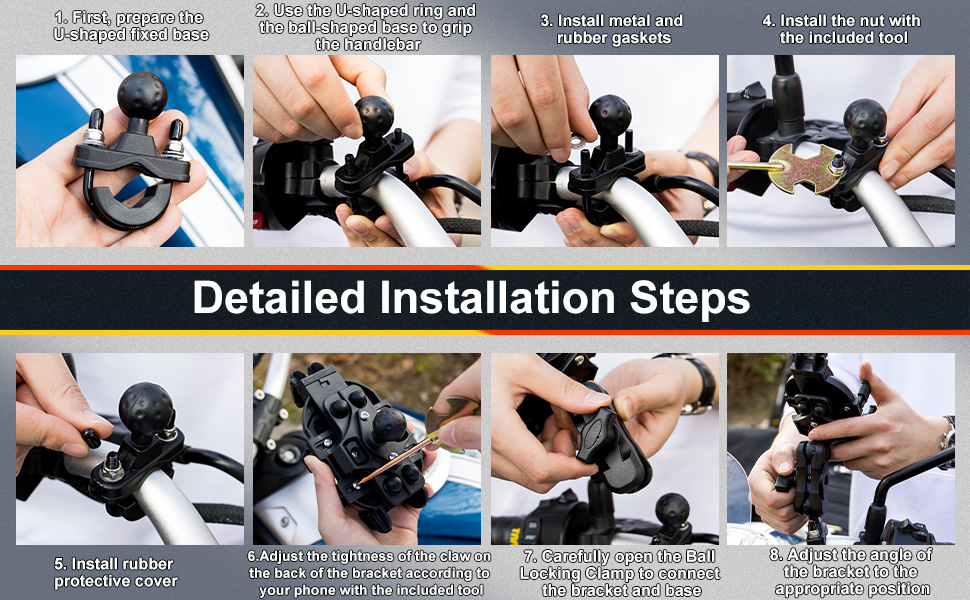 1. First, prepare the U-shaped fixed base

2. Use the U-shaped ring and the ball-shaped base to grip the handlebar

3. Install metal and rubber gaskets

4. Install the nut with the included tool

Detailed Installation Steps

5. Install rubber protective cover

6.Adjust the tightness of the claw on the back of the bracket according to your phone with the included tool

7. Carefully open the Ball Locking Clamp to connect the bracket and base

8. Adjust the angle of the bracket to the appropriate position