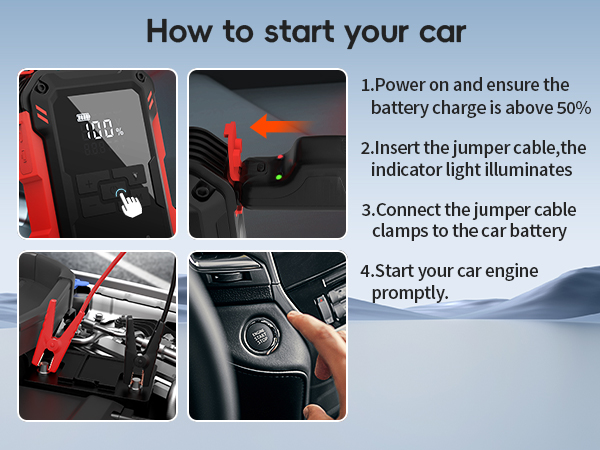 How to start your car

100%

ENGINE START STOP

1.Power on and ensure the battery charge is above 50%

2.Insert the jumper cable,the indicator light illuminates

3.Connect the jumper cable clamps to the car battery

4.Start your car engine promptly.