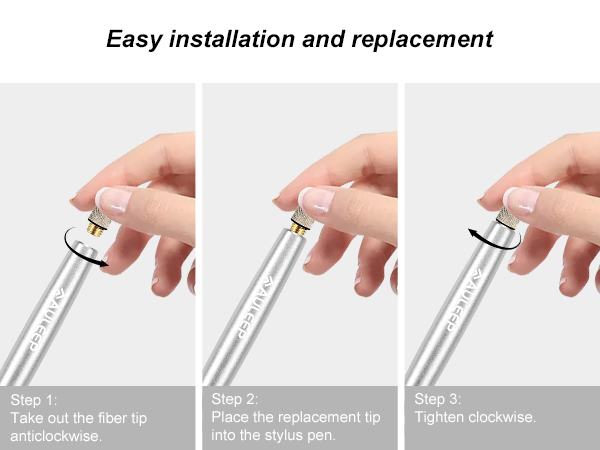 Easy installation and replacement

AULEEP

Step 1:
Take out the fiber tip anticlockwise.

AULEEP

Step 2:
Place the replacement tip into the stylus pen.

AULEEP

Step 3:
Tighten clockwise.