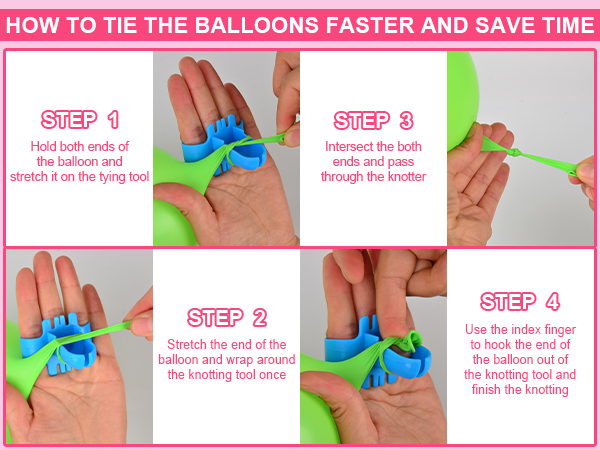 HOW TO TIE THE BALLOONS FASTER AND SAVE TIME

STEP 1
Hold both ends of the balloon and stretch it on the tying tool

STEP 3
Intersect the both ends and pass through the knotter

STEP 2
Stretch the end of the balloon and wrap around the knotting tool once

STEP 4
Use the index finger to hook the end of the balloon out of the knotting tool and finish the knotting